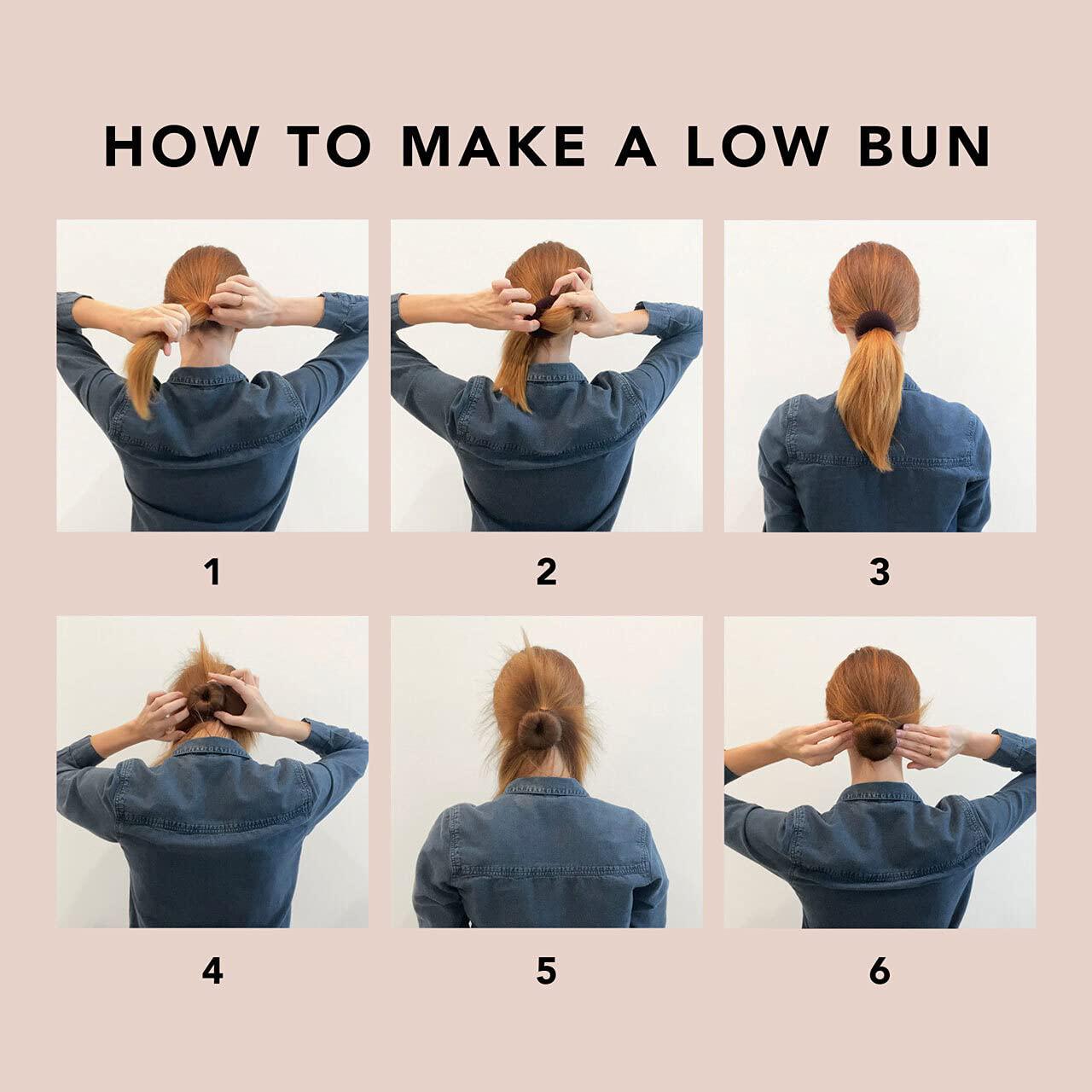 HOW TO MAKE A LOW BUN

1

2

3

4

5

6